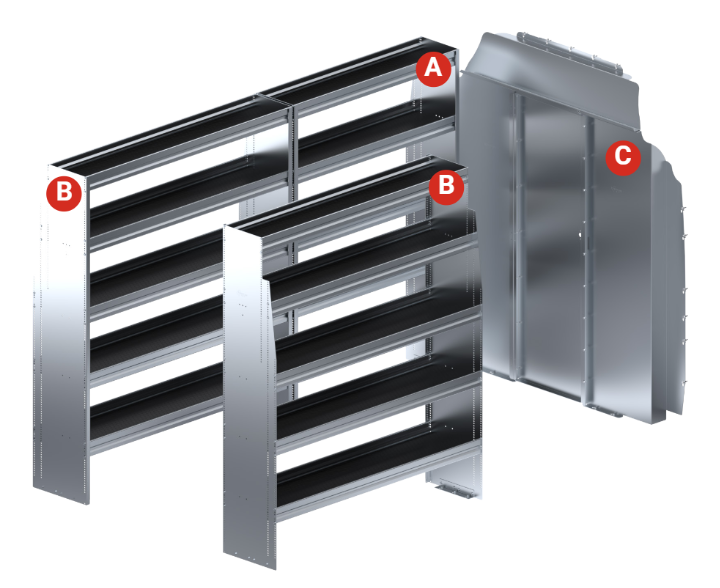 A
B
B
C