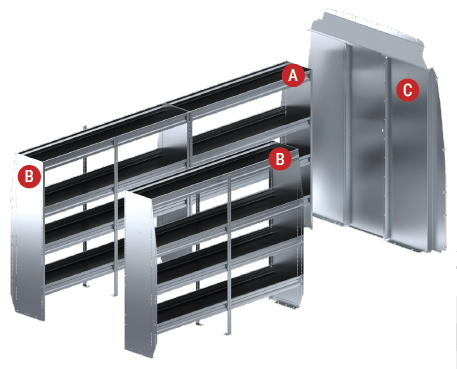 A
C
B
B