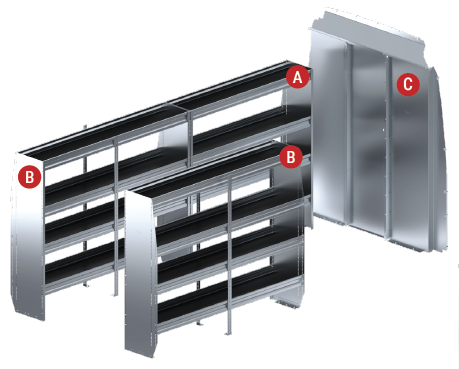 A
C
B
B