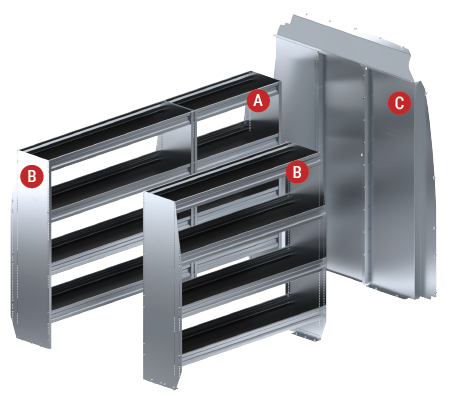 A
C
B
B