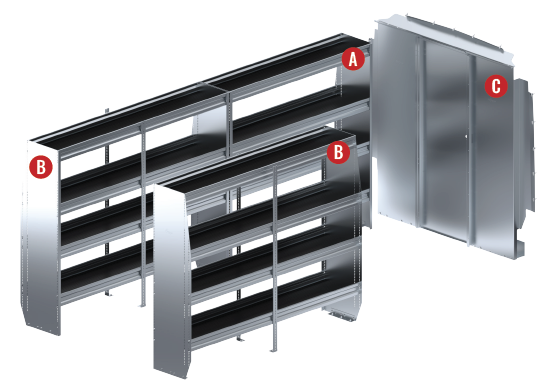 A
C
B
B